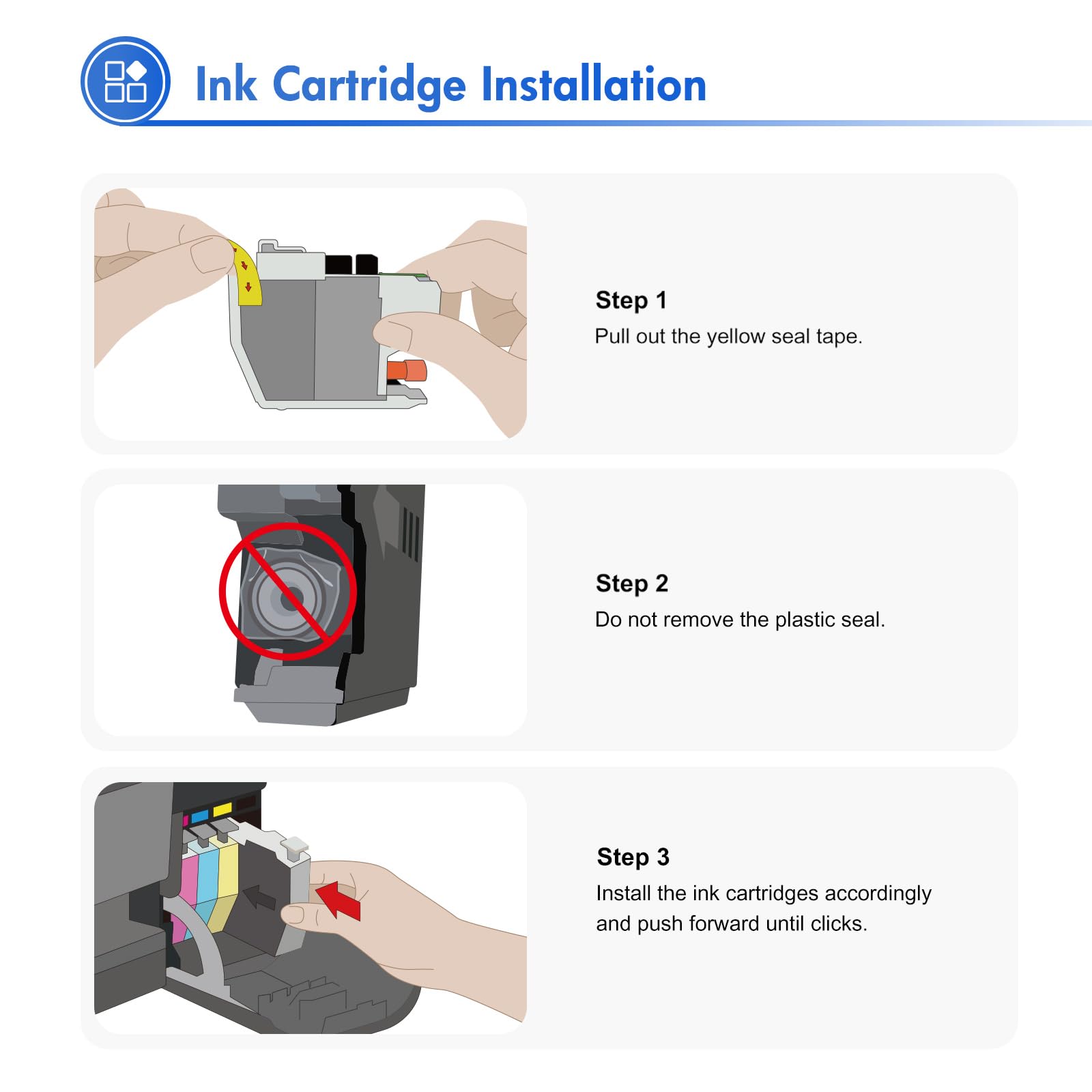 Ink Cartridge Installation

Step 1
Pull out the yellow seal tape.

Step 2
Do not remove the plastic seal.

Step 3
Install the ink cartridges accordingly and push forward until clicks.