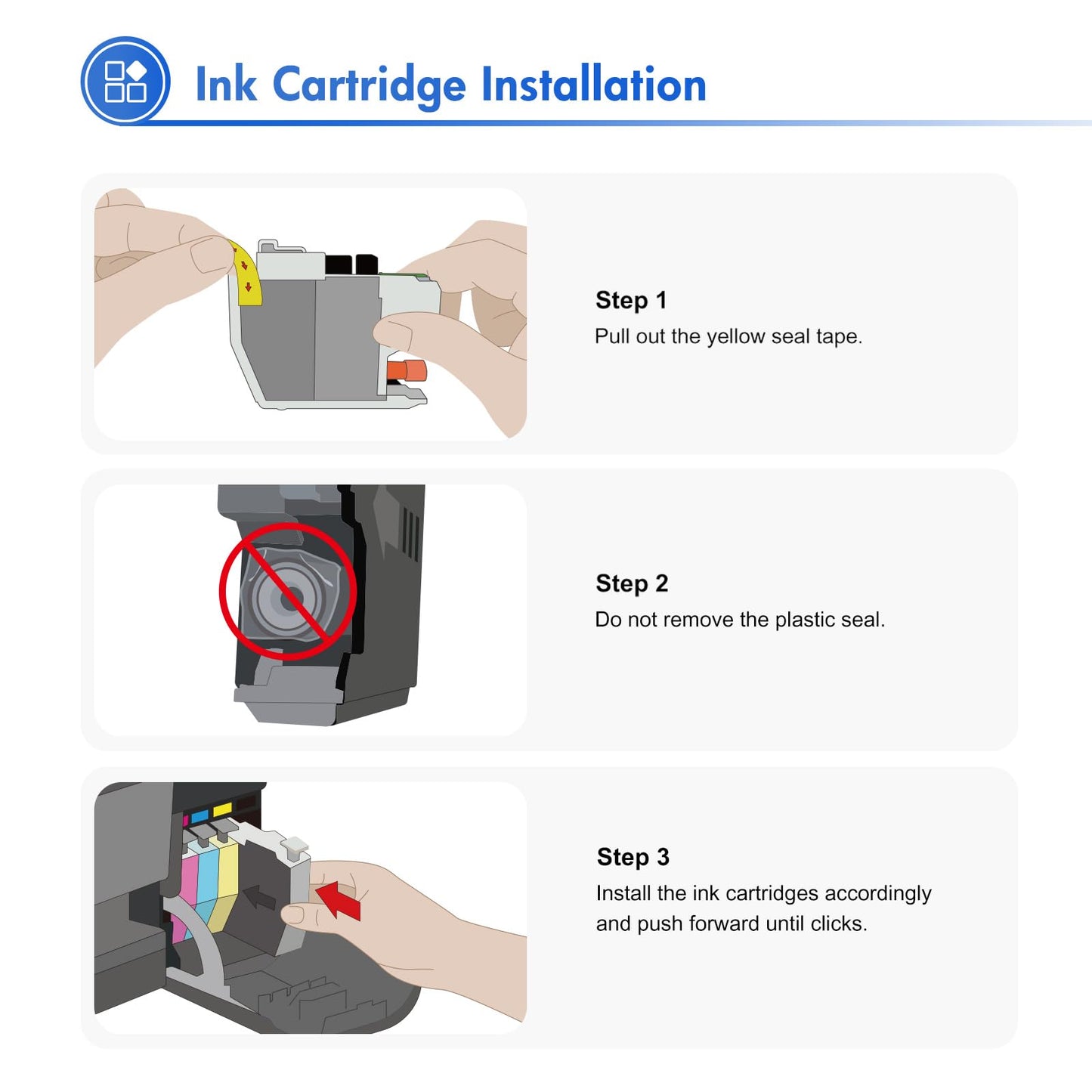 Ink Cartridge Installation

Step 1
Pull out the yellow seal tape.

Step 2
Do not remove the plastic seal.

Step 3
Install the ink cartridges accordingly and push forward until clicks.