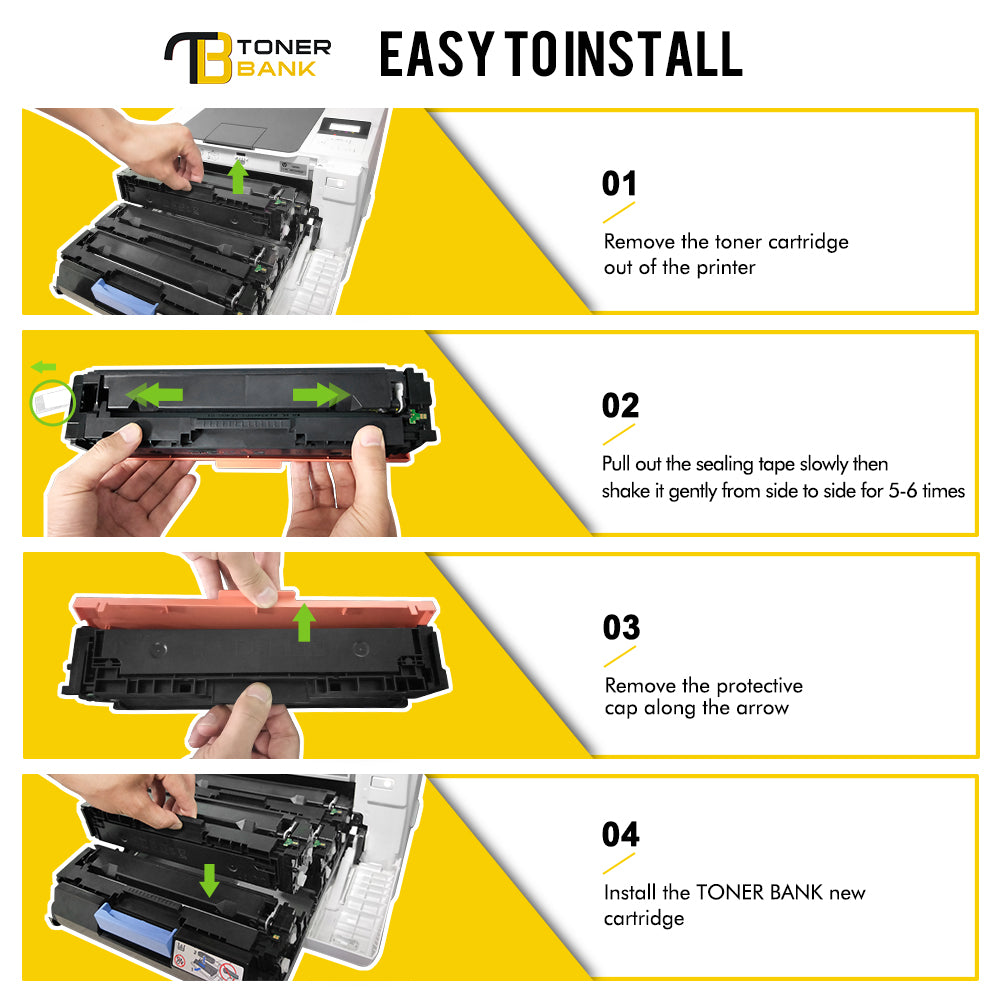 TB TONER BANK

EASY TOINSTALL

01

Remove the toner cartridge out of the printer

02

Pull out the sealing tape slowly then shake it gently from side to side for 5-6 times

03

Remove the protective cap along the arrow

04

Install the TONER BANK new cartridge