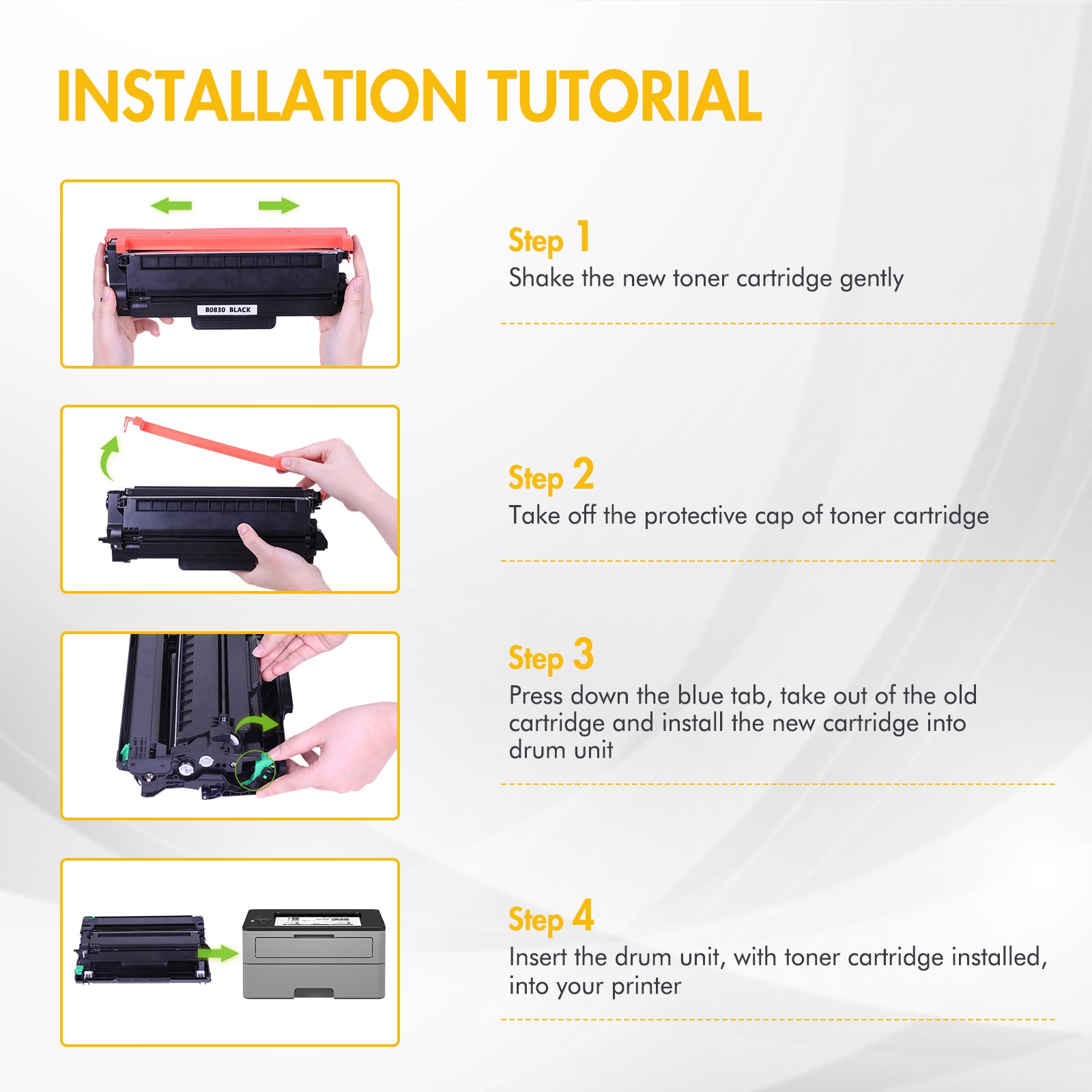 INSTALLATION TUTORIAL

B0830 BLACK

Step 1
Shake the new toner cartridge gently

Step 2
Take off the protective cap of toner cartridge

Step 3
Press down the blue tab, take out of the old cartridge and install the new cartridge into drum unit

Step 4
Insert the drum unit, with toner cartridge installed, into your printer