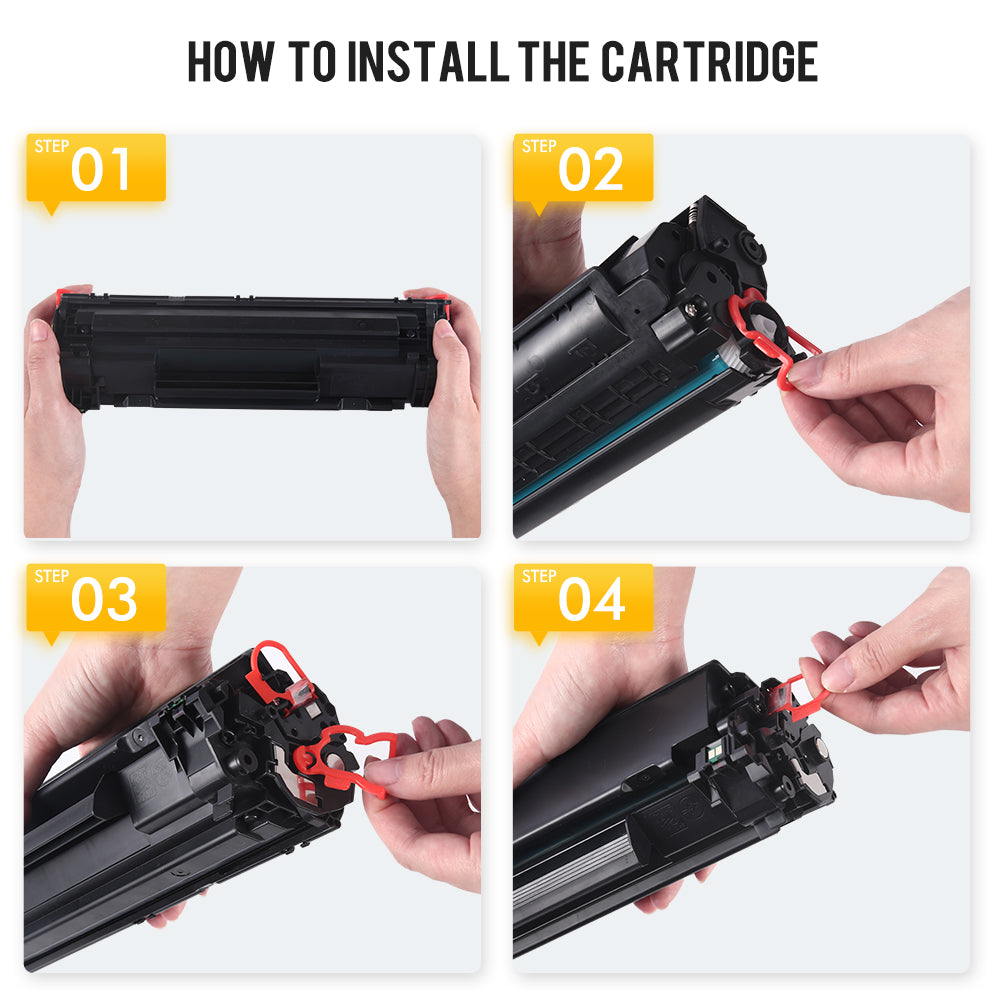 HOW TO INSTALL THE CARTRIDGE

STEP 01

STEP 02

STEP 03

STEP 04