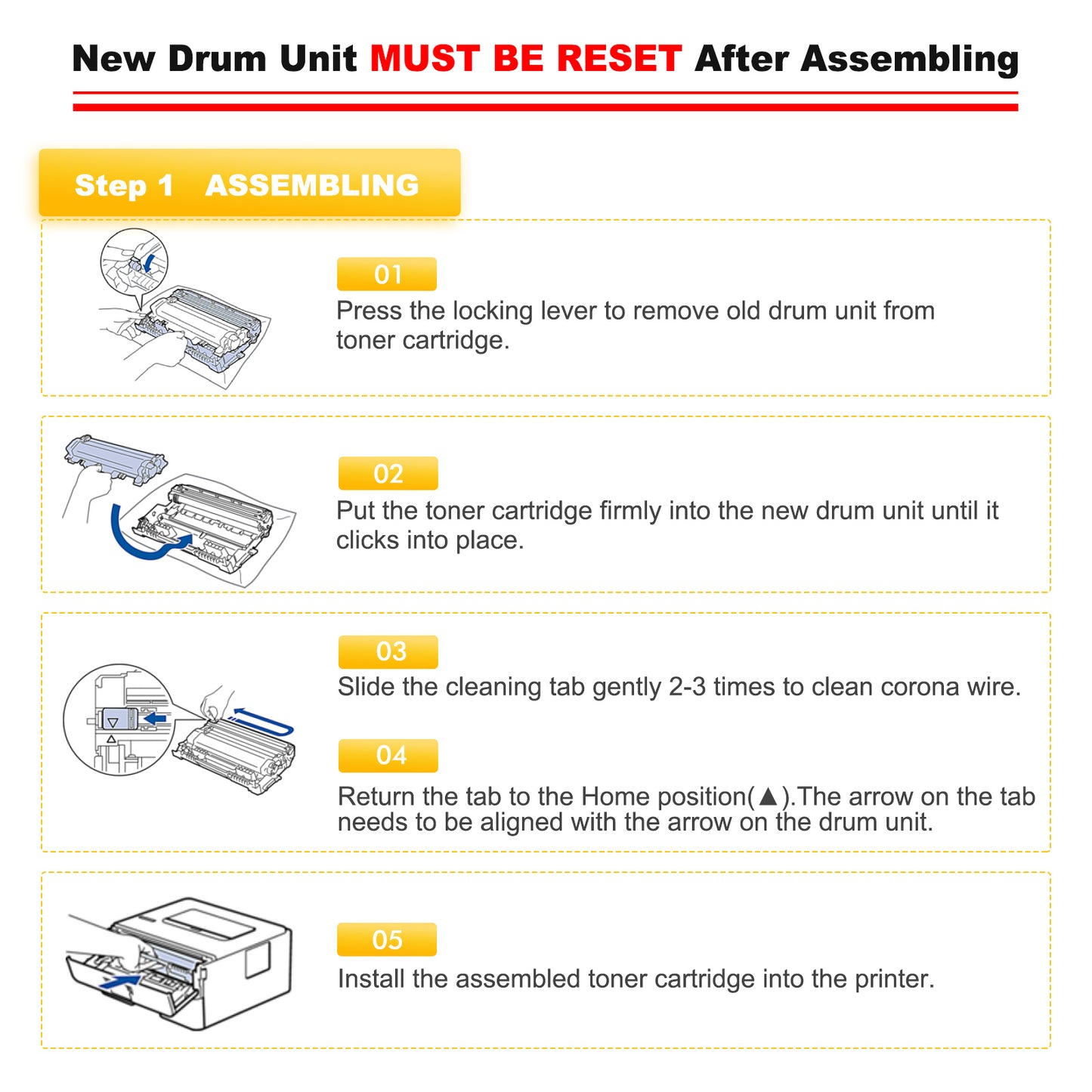 New Drum Unit MUST BE RESET After Assembling

Step 1 ASSEMBLING

01
Press the locking lever to remove old drum unit from toner cartridge.

02
Put the toner cartridge firmly into the new drum unit until it clicks into place.

03
Slide the cleaning tab gently 2-3 times to clean corona wire.

04
Return the tab to the Home position(▲).The arrow on the tab needs to be aligned with the arrow on the drum unit.

05
Install the assembled toner cartridge into the printer.