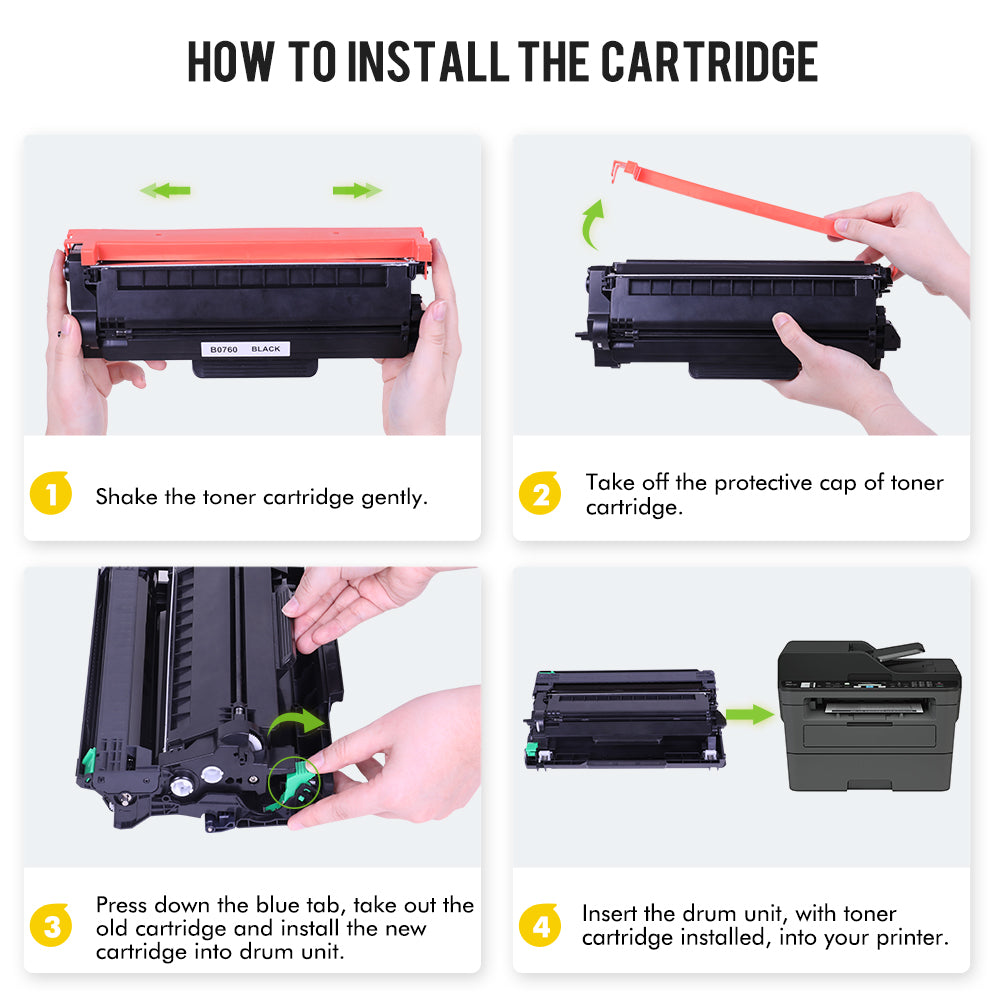 HOW TO INSTALL THE CARTRIDGE

B0760 BLACK

1 Shake the toner cartridge gently.

2 Take off the protective cap of toner cartridge.

3 Press down the blue tab, take out the old cartridge and install the new cartridge into drum unit.

4 Insert the drum unit, with toner cartridge installed, into your printer.