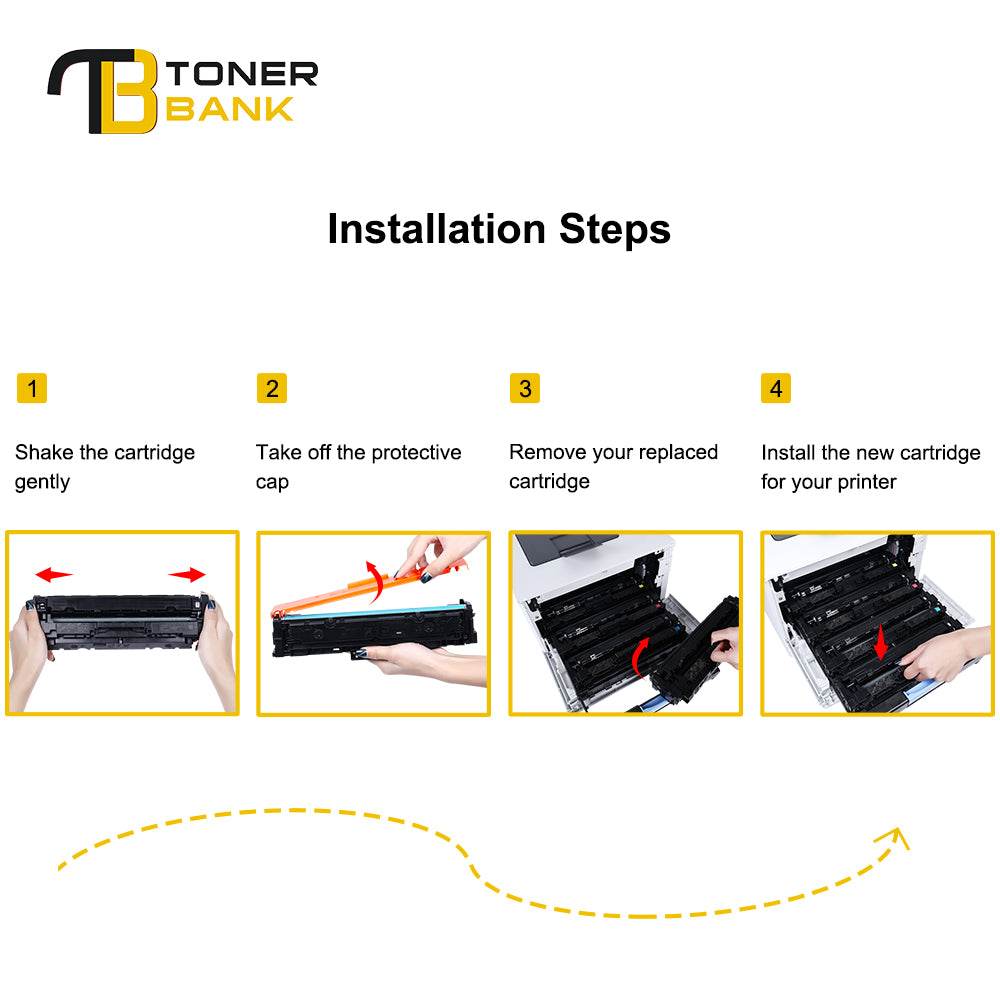 TB TONER BANK

Installation Steps

1

Shake the cartridge gently

2

Take off the protective cap

3

Remove your replaced cartridge

4

Install the new cartridge for your printer