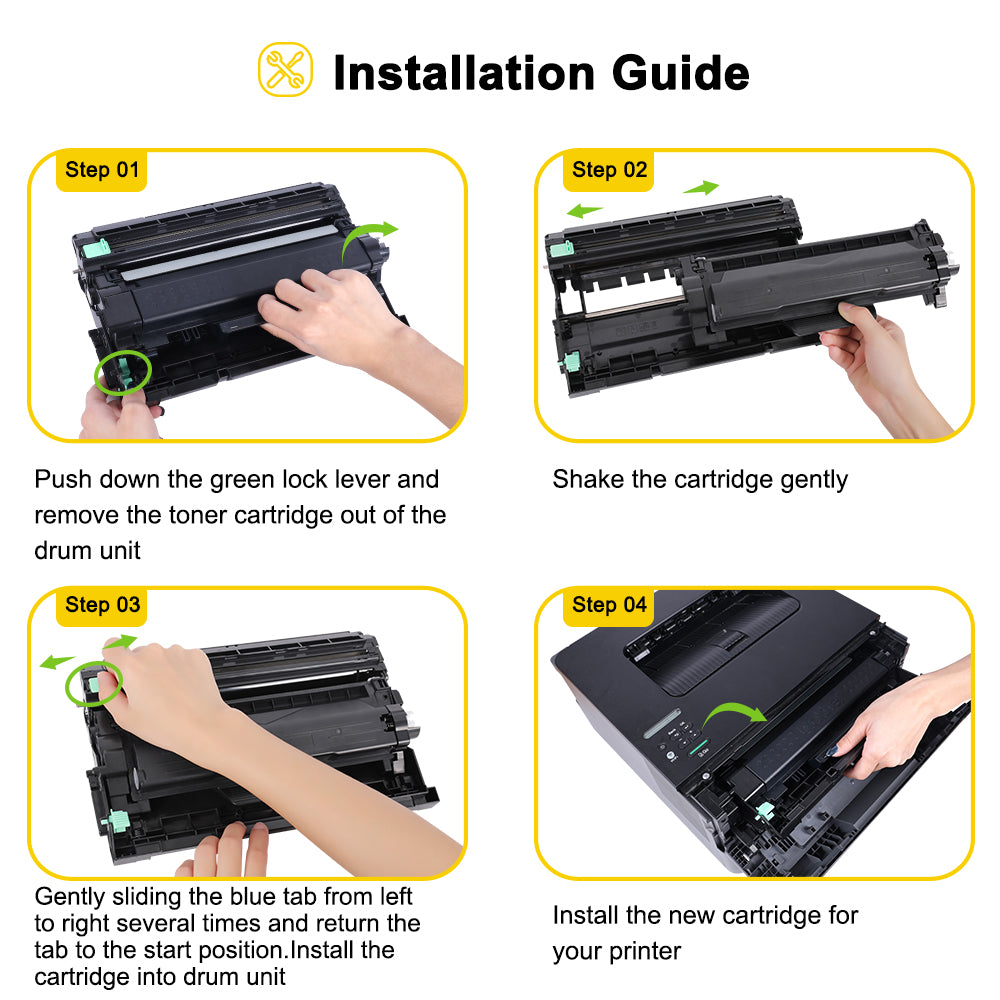 Installation Guide

Step 01

Push down the green lock lever and remove the toner cartridge out of the drum unit

Step 02

Shake the cartridge gently

Step 03

Gently sliding the blue tab from left to right several times and return the tab to the start position.Install the cartridge into drum unit

Step 04

Install the new cartridge for your printer