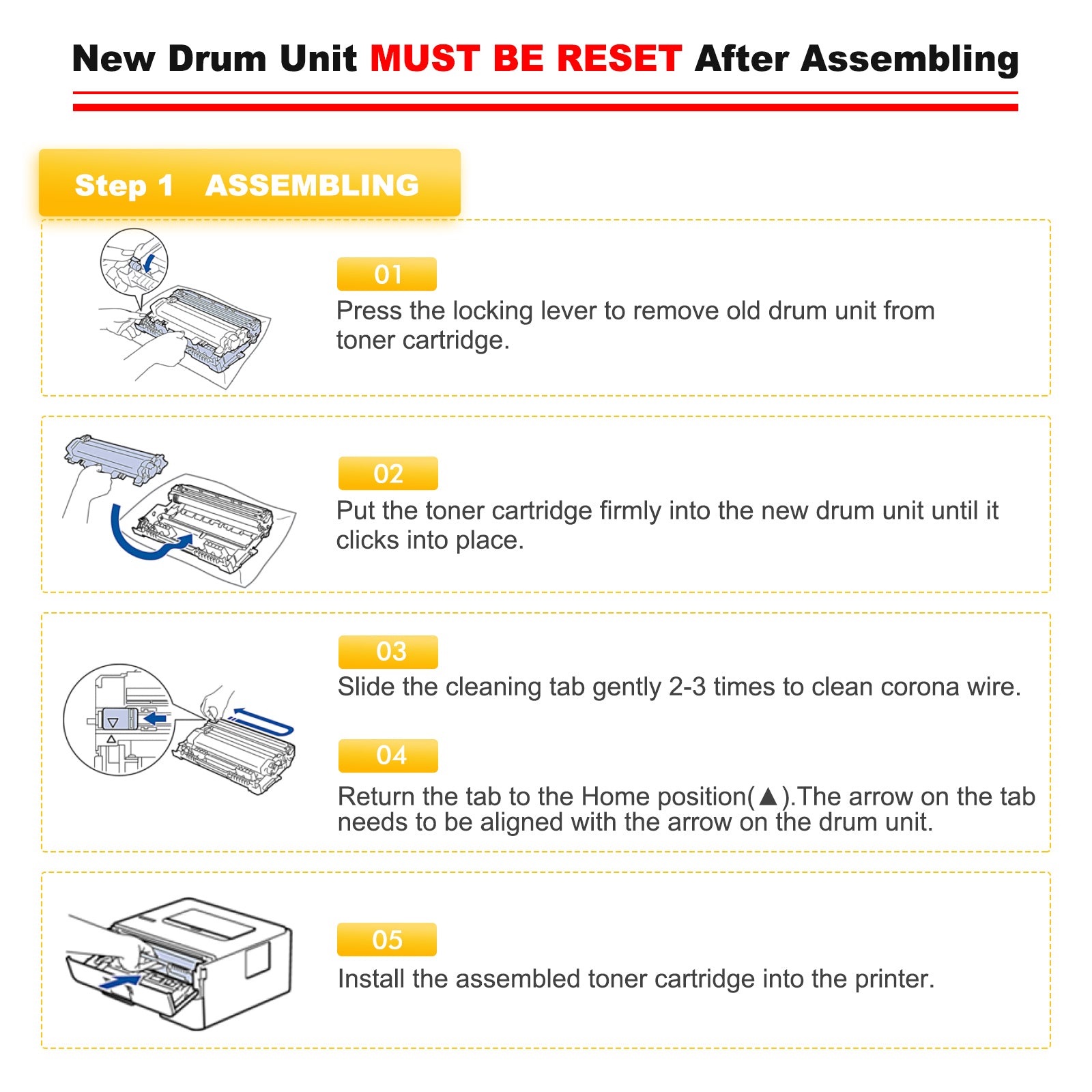 New Drum Unit MUST BE RESET After Assembling

Step 1 ASSEMBLING

01
Press the locking lever to remove old drum unit from toner cartridge.

02
Put the toner cartridge firmly into the new drum unit until it clicks into place.

03
Slide the cleaning tab gently 2-3 times to clean corona wire.

04
Return the tab to the Home position(▲).The arrow on the tab needs to be aligned with the arrow on the drum unit.

05
Install the assembled toner cartridge into the printer.