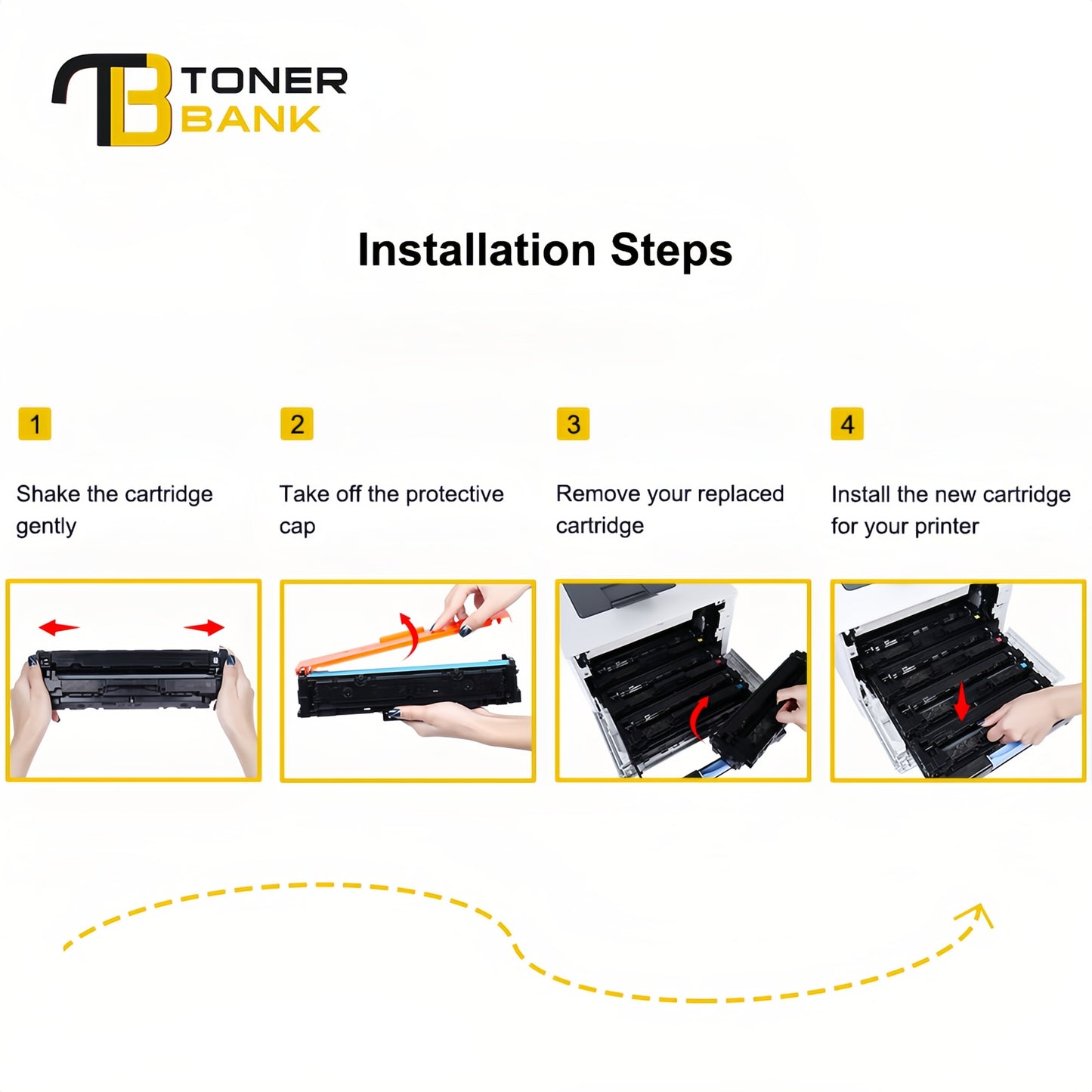 TB TONER BANK

Installation Steps

1

Shake the cartridge gently

2

Take off the protective cap

3

Remove your replaced cartridge

4

Install the new cartridge for your printer