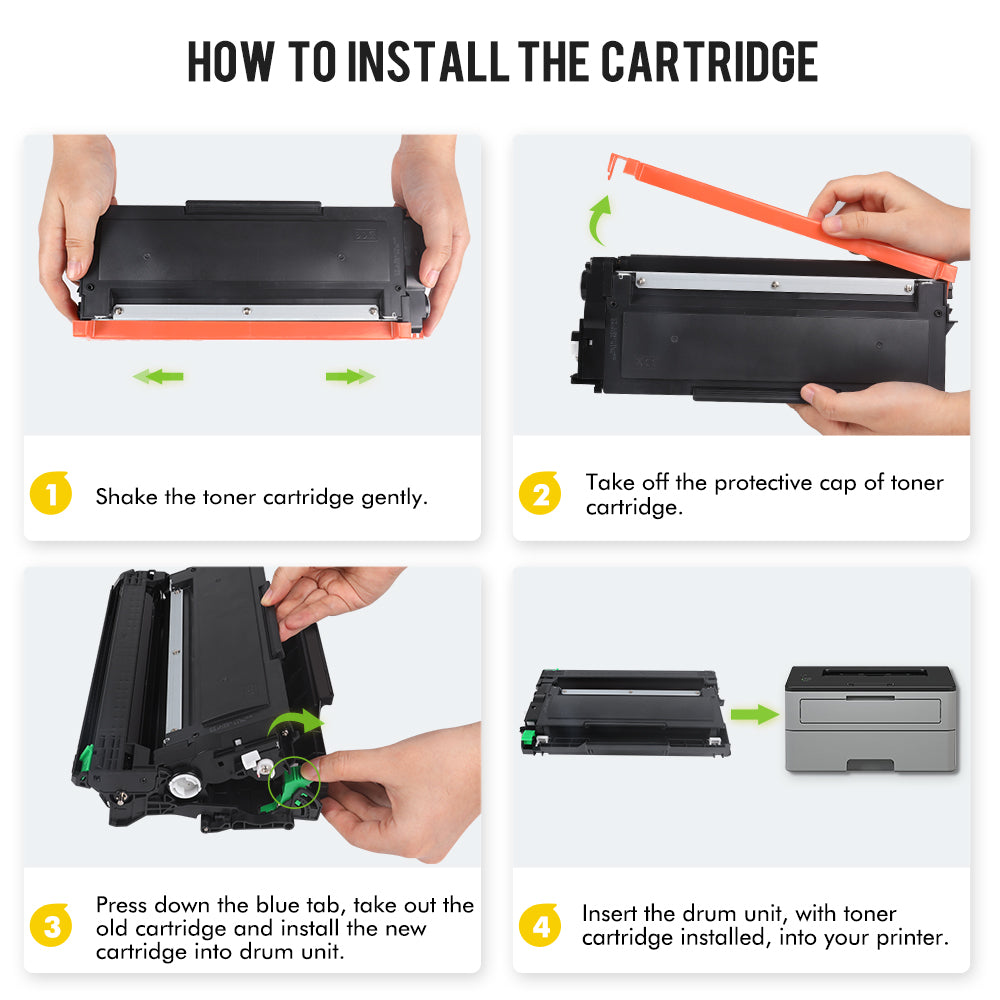 HOW TO INSTALL THE CARTRIDGE

1 Shake the toner cartridge gently.

2 Take off the protective cap of toner cartridge.

3 Press down the blue tab, take out the old cartridge and install the new cartridge into drum unit.

4 Insert the drum unit, with toner cartridge installed, into your printer.