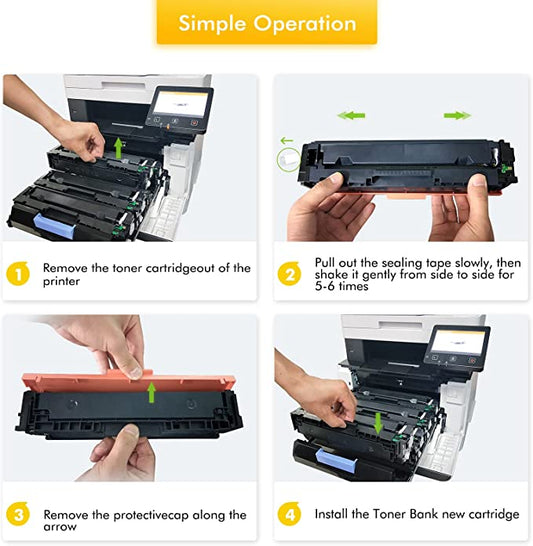 Simple Operation

1 Remove the toner cartridgeout of the printer

2 Pull out the sealing tape slowly, then shake it gently from side to side for 5-6 times

3 Remove the protectivecap along the arrow

4 Install the Toner Bank new cartridge