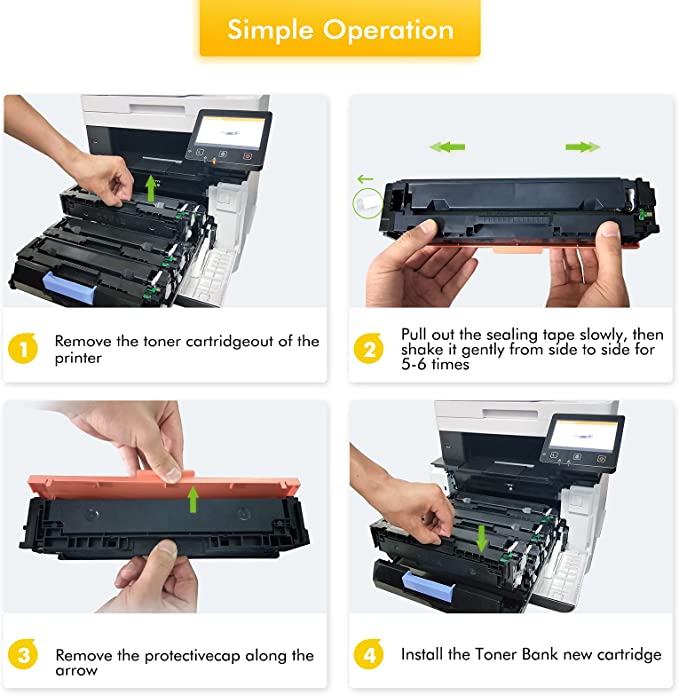 Simple Operation

1 Remove the toner cartridgeout of the printer

2 Pull out the sealing tape slowly, then shake it gently from side to side for 5-6 times

3 Remove the protectivecap along the arrow

4 Install the Toner Bank new cartridge